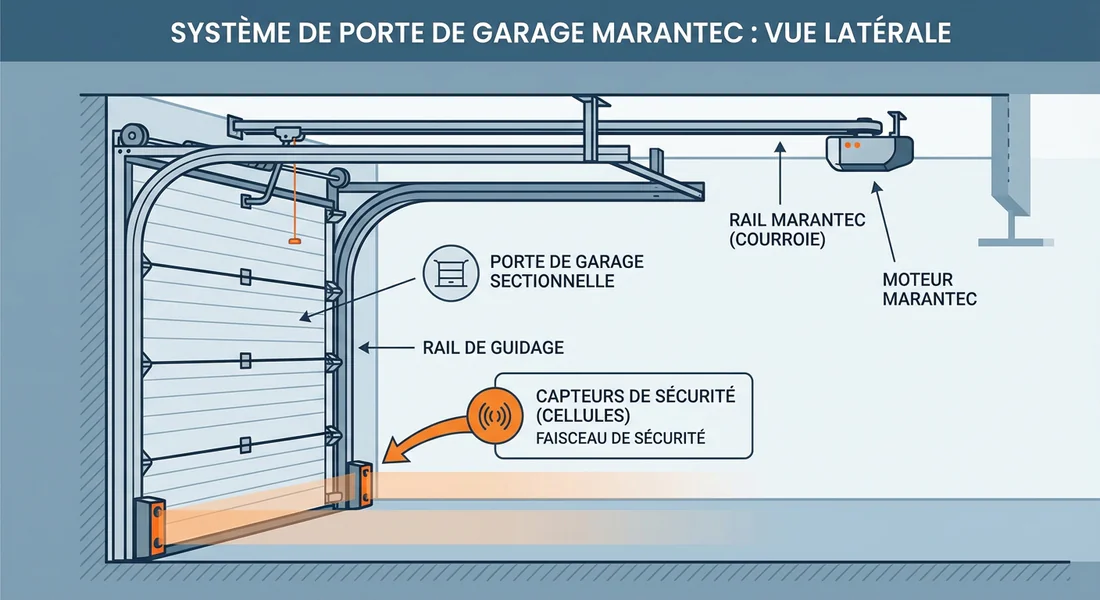 SYSTÈME DE PORTE DE GARAGE MARANTEC : VUE LATÉRALE

RAIL MARANTEC (COURROIE)

MOTEUR MARANTEC

PORTE DE GARAGE SECTIONNELLE

RAIL DE GUIDAGE

CAPTEURS DE SÉCURITÉ (CELLULES)
FAISCEAU DE SÉCURITÉ